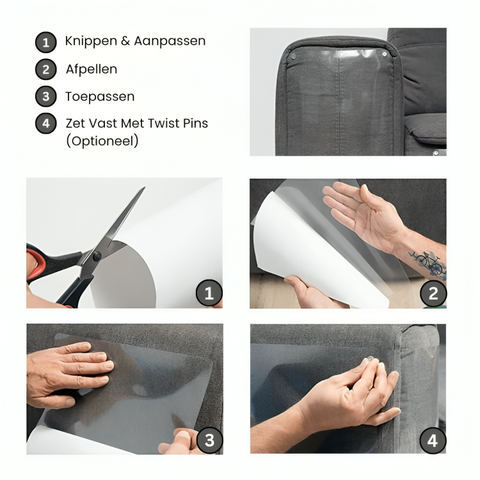 1 Knippen & Aanpassen
2 Afpellen
3 Toepassen
4 Zet Vast Met Twist Pins (Optioneel)

1

2

3

4