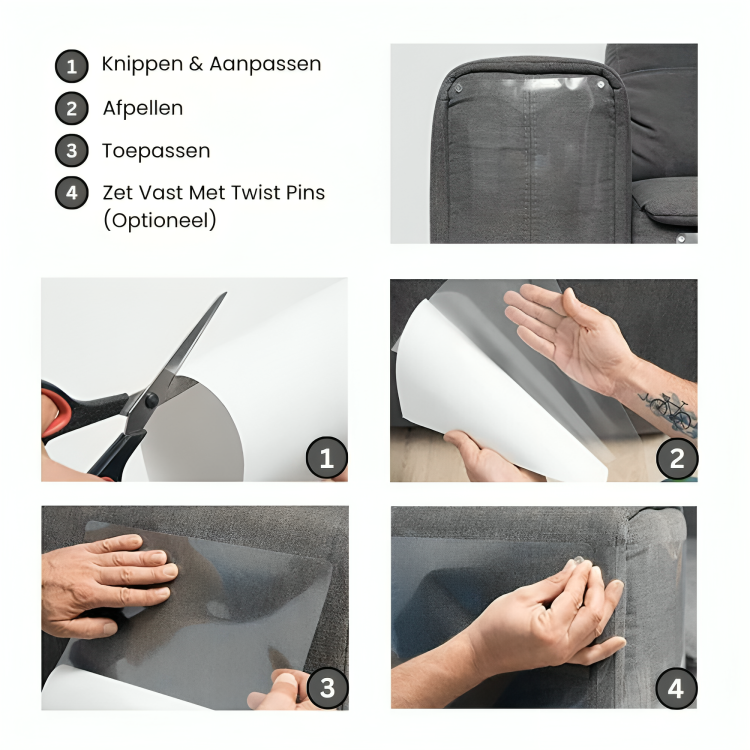 1 Knippen & Aanpassen
2 Afpellen
3 Toepassen
4 Zet Vast Met Twist Pins (Optioneel)

1

2

3

4