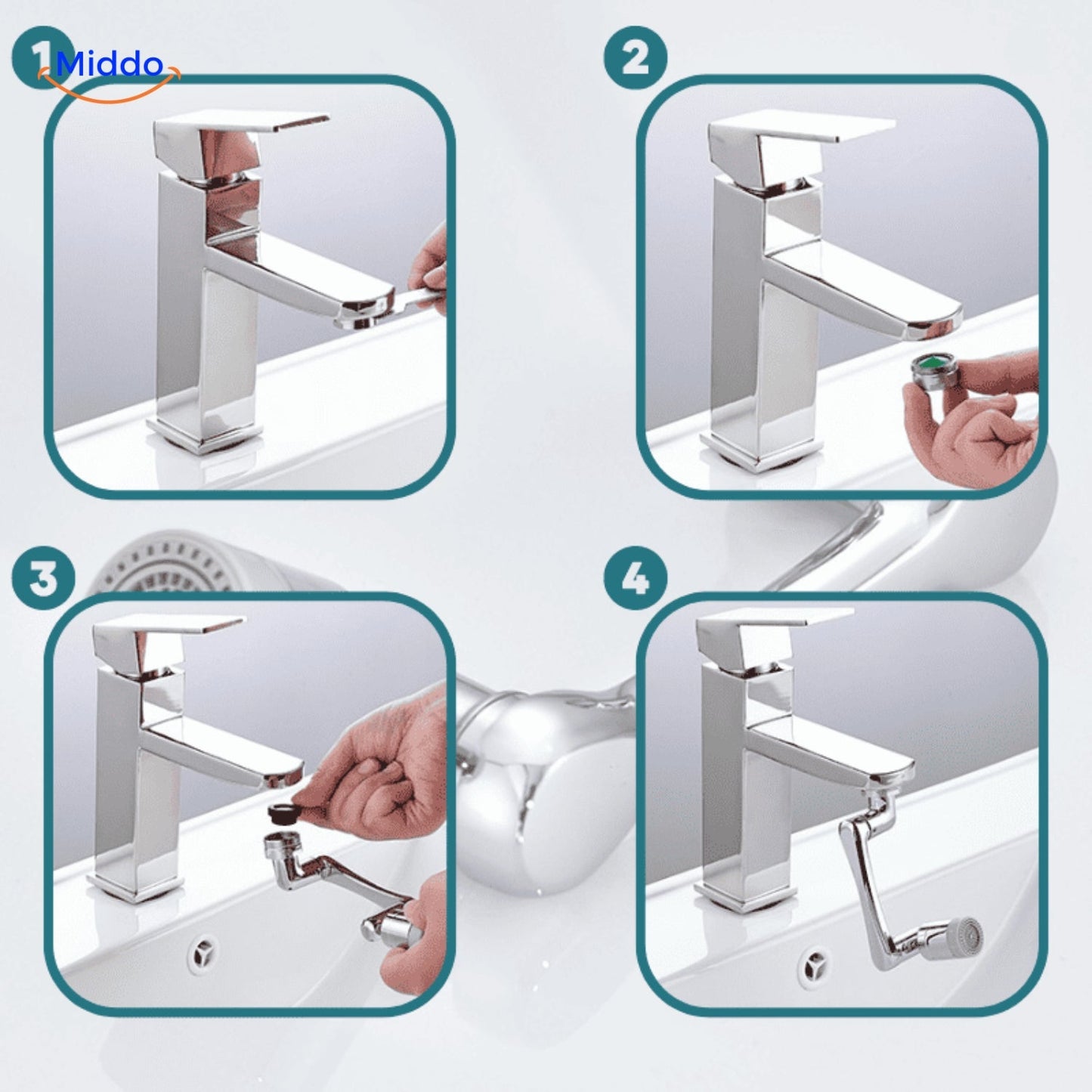 1
Middo
2
3
4