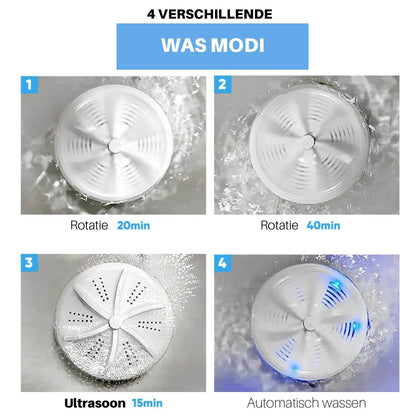 4 VERSCHILLENDE

WAS MODI

1

Rotatie 20min

2

Rotatie 40min

3

Ultrasoon 15min

4

Automatisch wassen