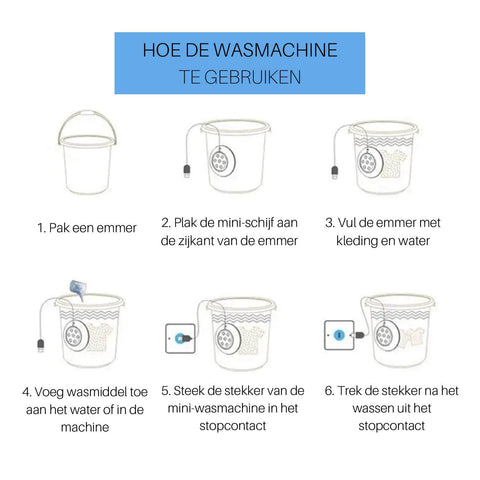 HOE DE WASMACHINE
TE GEBRUIKEN

1. Pak een emmer

2. Plak de mini-schijf aan de zijkant van de emmer

3. Vul de emmer met kleding en water

4. Voeg wasmiddel toe aan het water of in de machine

5. Steek de stekker van de mini-wasmachine in het stopcontact

6. Trek de stekker na het wassen uit het stopcontact