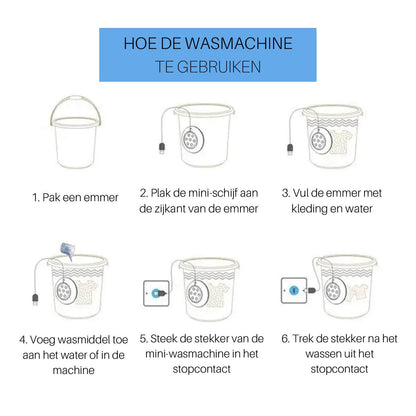 HOE DE WASMACHINE
TE GEBRUIKEN

1. Pak een emmer

2. Plak de mini-schijf aan de zijkant van de emmer

3. Vul de emmer met kleding en water

4. Voeg wasmiddel toe aan het water of in de machine

5. Steek de stekker van de mini-wasmachine in het stopcontact

6. Trek de stekker na het wassen uit het stopcontact