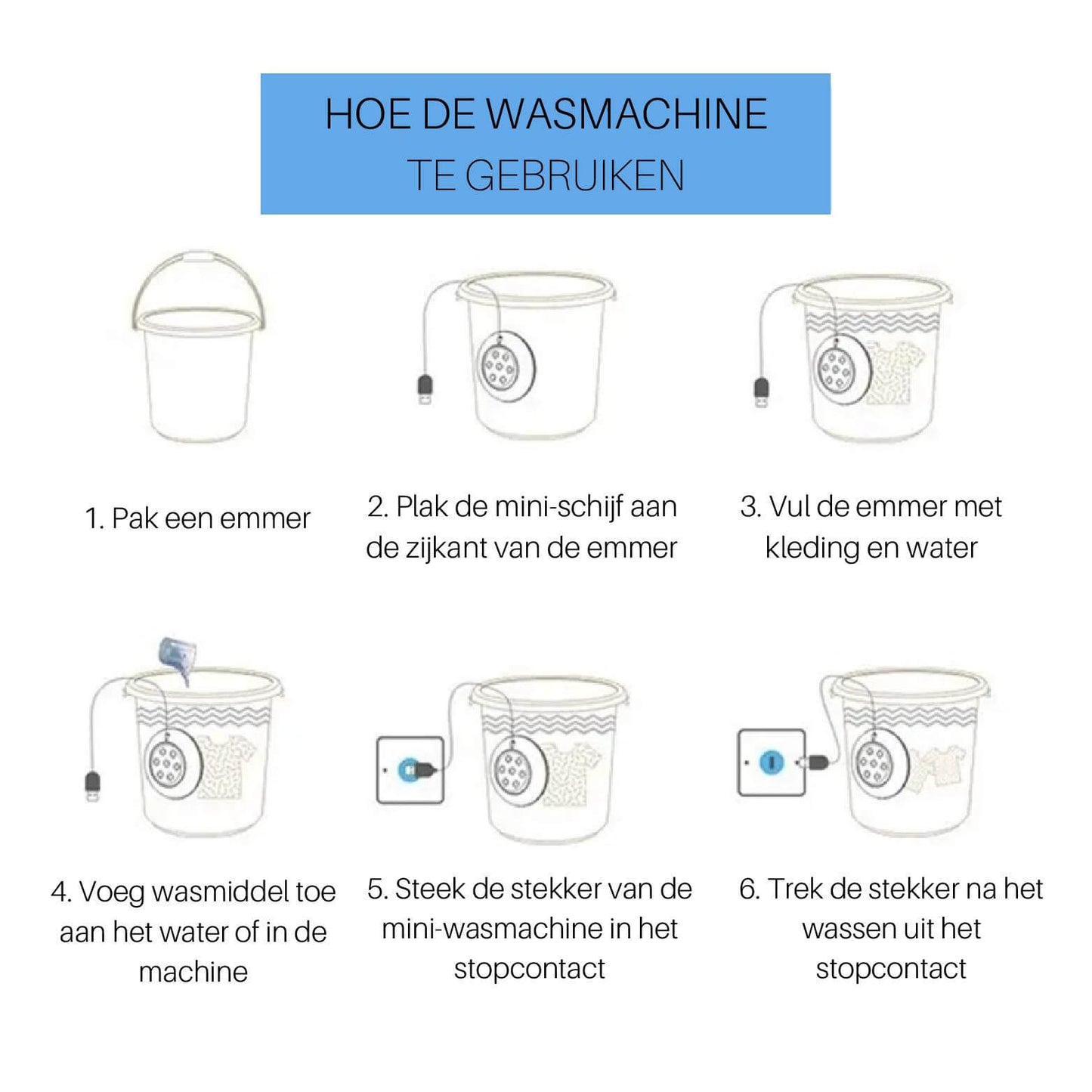 HOE DE WASMACHINE
TE GEBRUIKEN

1. Pak een emmer

2. Plak de mini-schijf aan de zijkant van de emmer

3. Vul de emmer met kleding en water

4. Voeg wasmiddel toe aan het water of in de machine

5. Steek de stekker van de mini-wasmachine in het stopcontact

6. Trek de stekker na het wassen uit het stopcontact