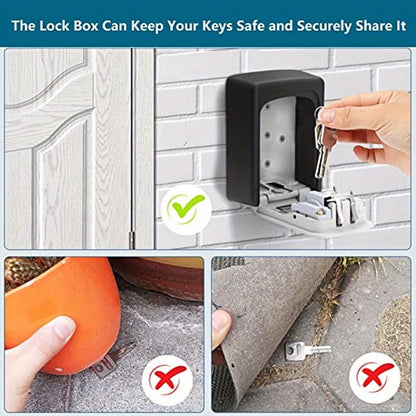 The Lock Box Can Keep Your Keys Safe and Securely Share It